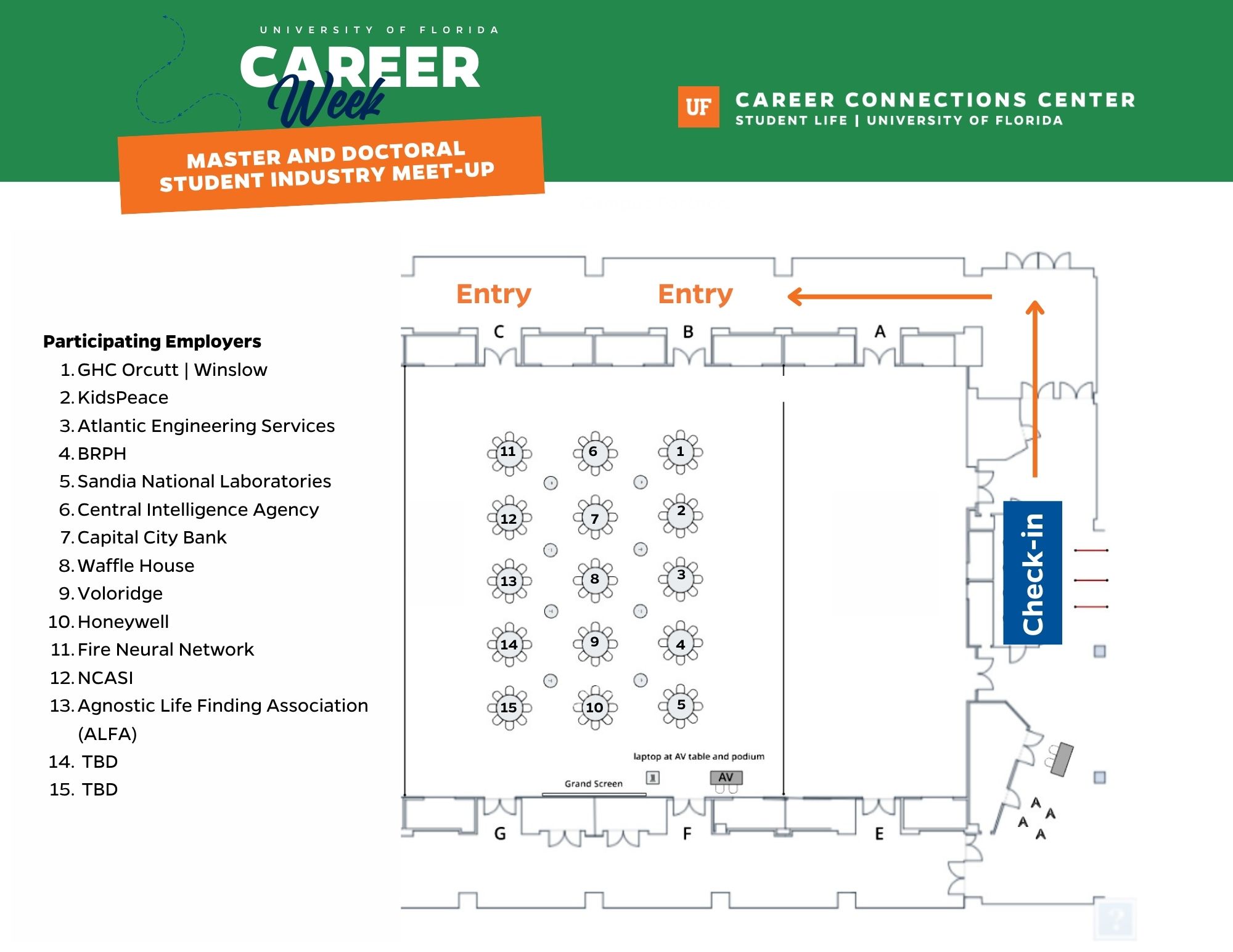 UNIVERSITY OF FLORIDA
CAREER
Week

MASTER AND DOCTORAL
STUDENT INDUSTRY MEET-UP

UF CAREER CONNECTIONS CENTER
STUDENT LIFE | UNIVERSITY OF FLORIDA

Participating Employers
1. GHC Orcutt | Winslow
2. KidsPeace
3. Atlantic Engineering Services
4. BRPH
5. Sandia National Laboratories
6. Central Intelligence Agency
7. Capital City Bank
8. Waffle House
9. Voloridge
10. Honeywell
11. Fire Neural Network
12. NCASI
13. Agnostic Life Finding Association (ALFA)
14. TBD
15. TBD

Entry
Entry
C
B
A
11
6
1
12
7
2
13
8
3
14
9
4
15
10
5
Check-in
laptop at AV table and podium
Grand Screen
AV
G
F
E
A
A
A
A